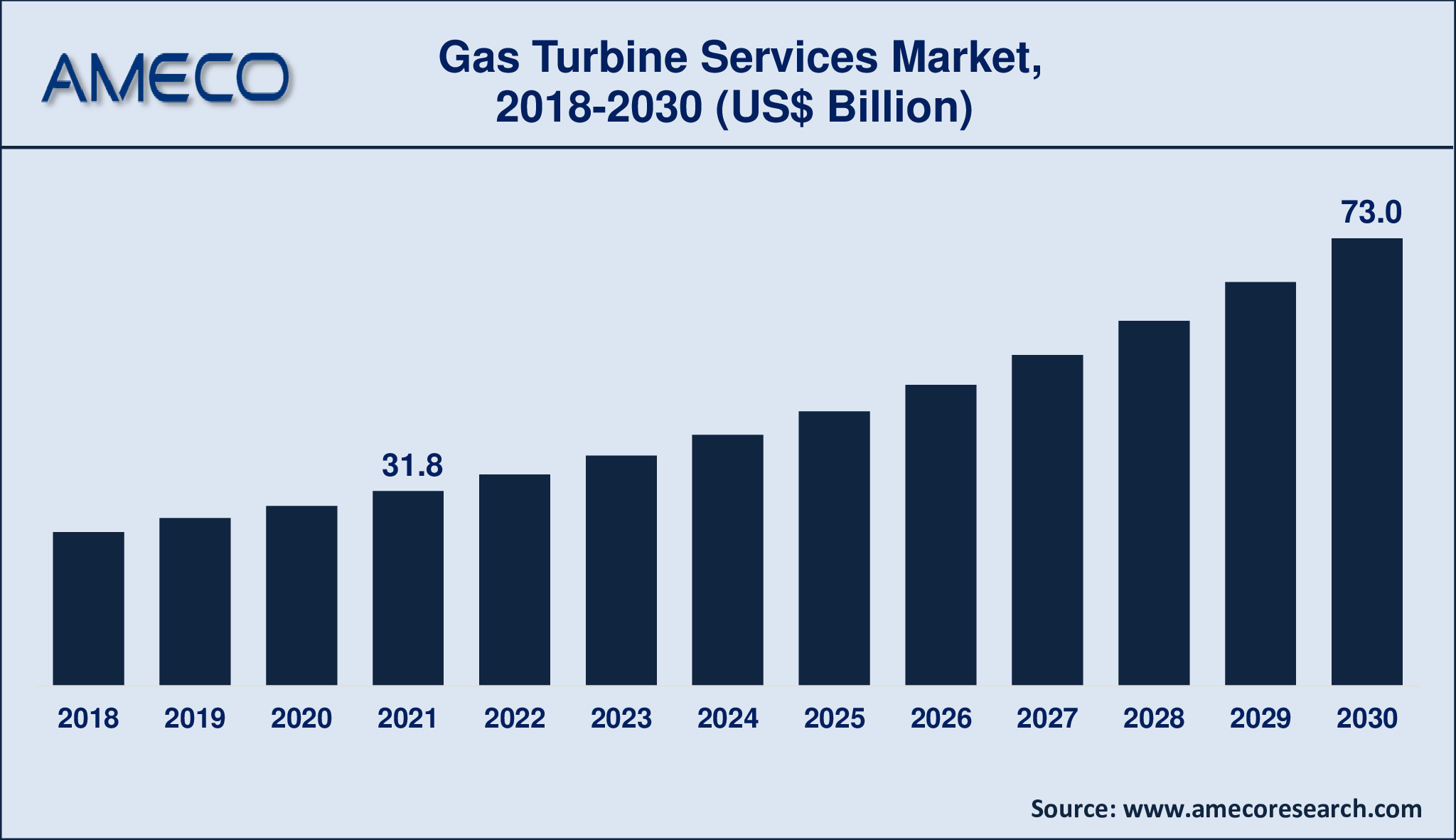 AMECO

Gas Turbine Services Market, 2018-2030 (US$ Billion)

31.8

73.0

2018 2019 2020 2021 2022 2023 2024 2025 2026 2027 2028 2029 2030

Source: www.amecoresearch.com